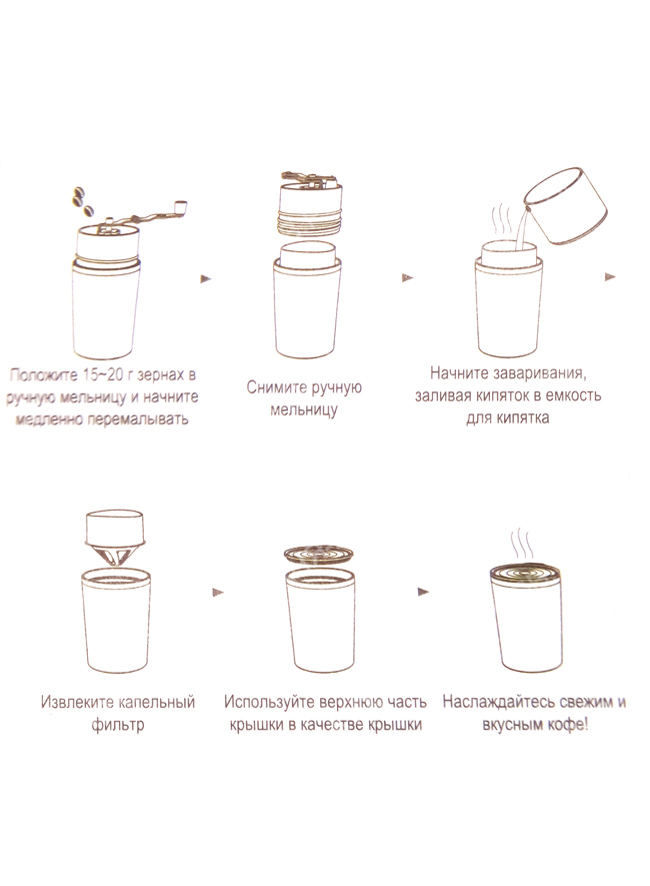 Положите 15~20 г зернах в ручную мельницу и начните медленно перемалывать

Снимите ручную мельницу

Начните заваривания, заливая кипяток в емкость для кипятка

Извлеките капельный фильтр

Используйте верхнюю часть крышки в качестве крышки

Наслаждайтесь свежим и вкусным кофе!